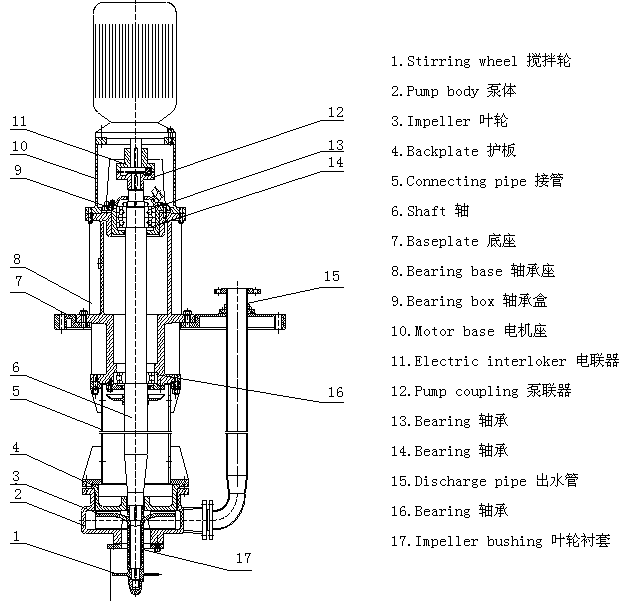 11
10
9
8
7
6
5
4
3
2
1
12
13
14
15
16
17

1. Stirring wheel 搅拌轮
2. Pump body 泵体
3. Impeller 叶轮
4. Backplate 护板
5. Connecting pipe 接管
6. Shaft 轴
7. Baseplate 底座
8. Bearing base 轴承座
9. Bearing box 轴承盒
10. Motor base 电机座
11. Electric interloker 电联器
12. Pump coupling 泵联器
13. Bearing 轴承
14. Bearing 轴承
15. Discharge pipe 出水管
16. Bearing 轴承
17. Impeller bushing 叶轮衬套